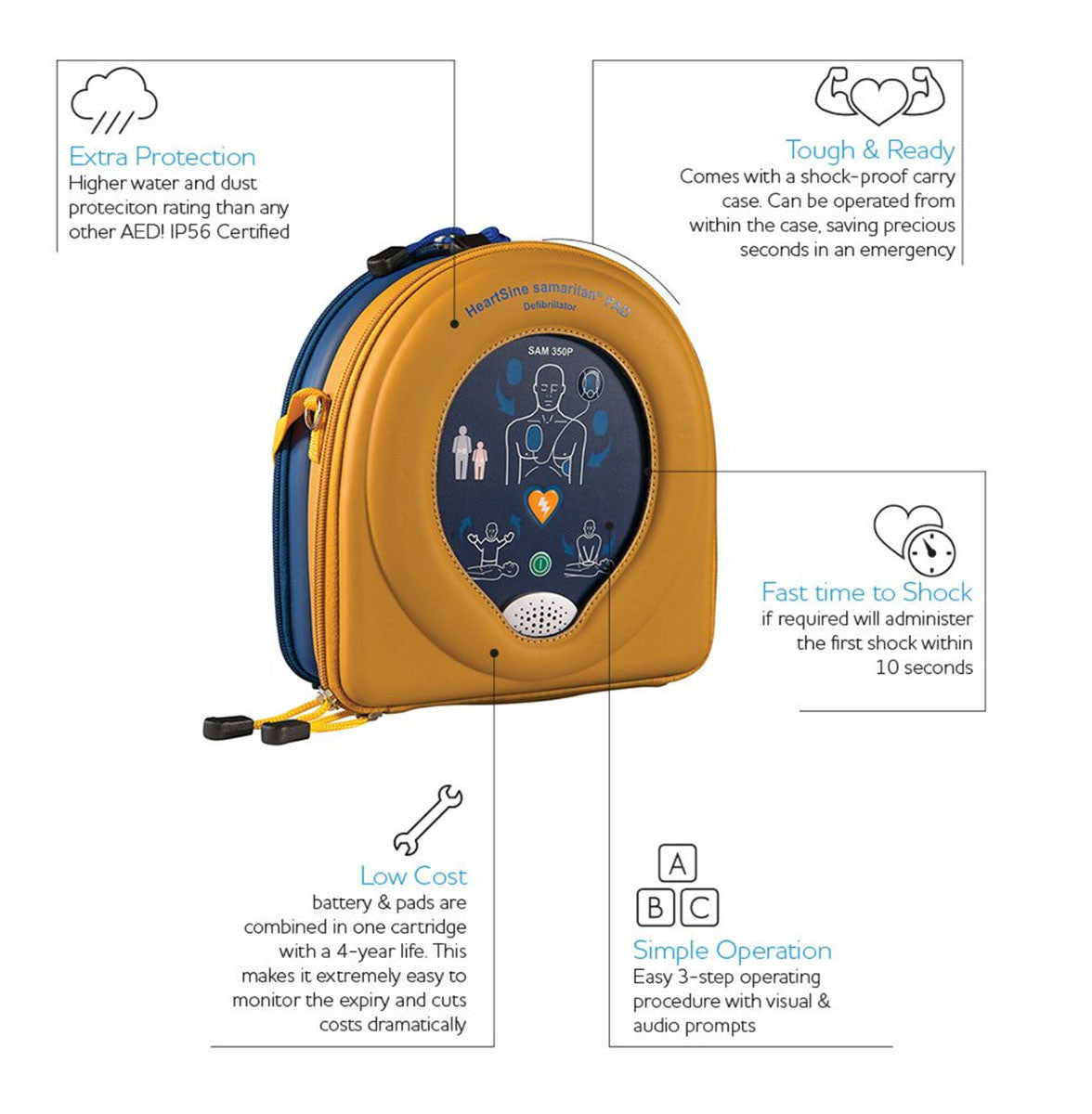 Extra Protection
Higher water and dust proteciton rating than any other AED! IP56 Certified

Tough & Ready
Comes with a shock-proof carry case. Can be operated from within the case, saving precious seconds in an emergency

HeartSine samaritan® PAD
Defibrillator

SAM 350P

Fast time to Shock
if required will administer the first shock within 10 seconds

Low Cost
battery & pads are combined in one cartridge with a 4-year life. This makes it extremely easy to monitor the expiry and cuts costs dramatically

A
B C

Simple Operation
Easy 3-step operating procedure with visual & audio prompts